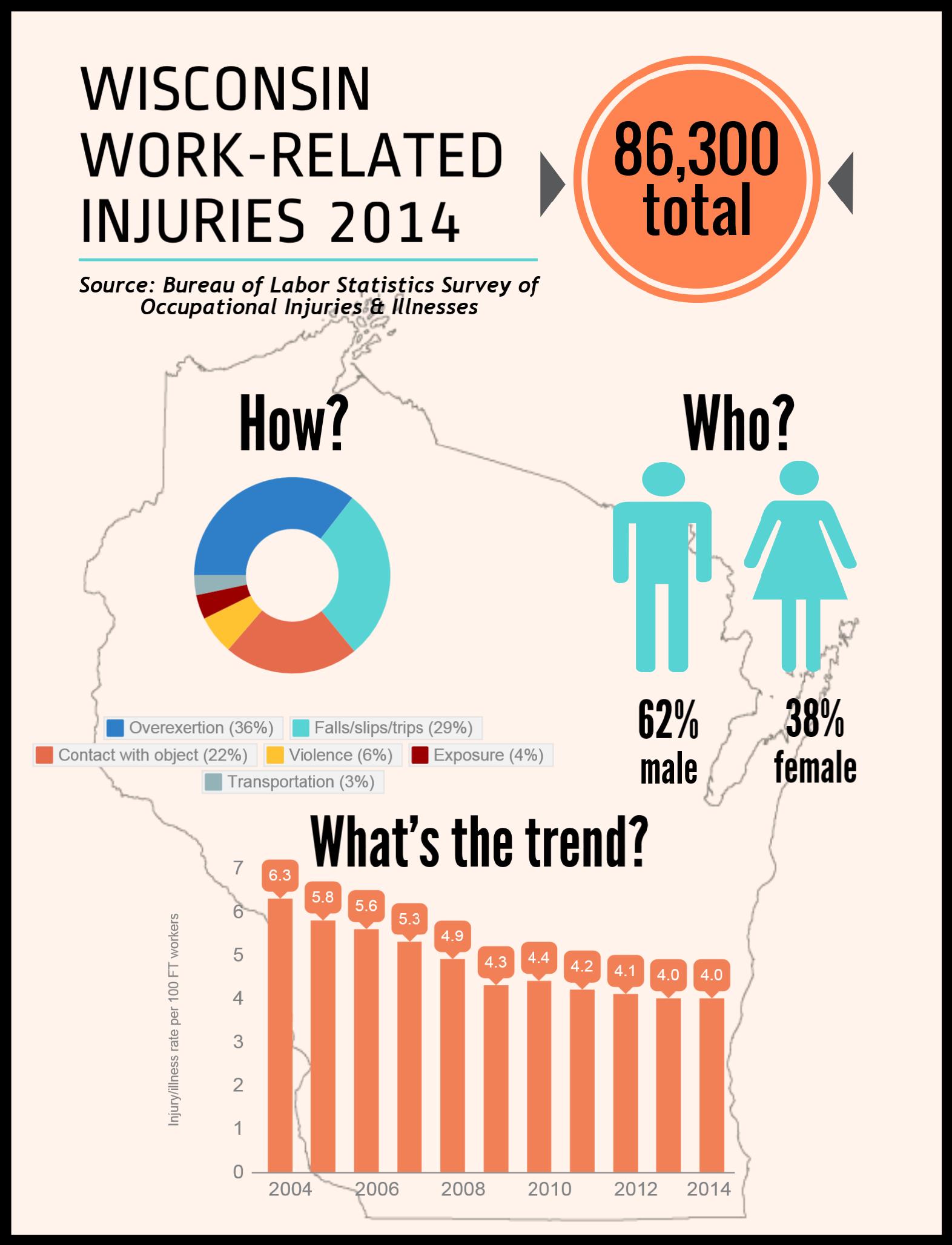 WISCONSIN WORK-RELATED INJURIES 2014

86,300 total

Source: Bureau of Labor Statistics Survey of Occupational Injuries & Illnesses

How?

Overexertion (36%)
Falls/slips/trips (29%)
Contact with object (22%)
Violence (6%)
Exposure (4%)
Transportation (3%)

Who?

62% male
38% female

What's the trend?

Injury/illness rate per 100 FT workers

7
6
5
4
3
2
1
0

6.3
5.8
5.6
5.3
4.9
4.3
4.4
4.2
4.1
4.0
4.0

2004
2006
2008
2010
2012
2014