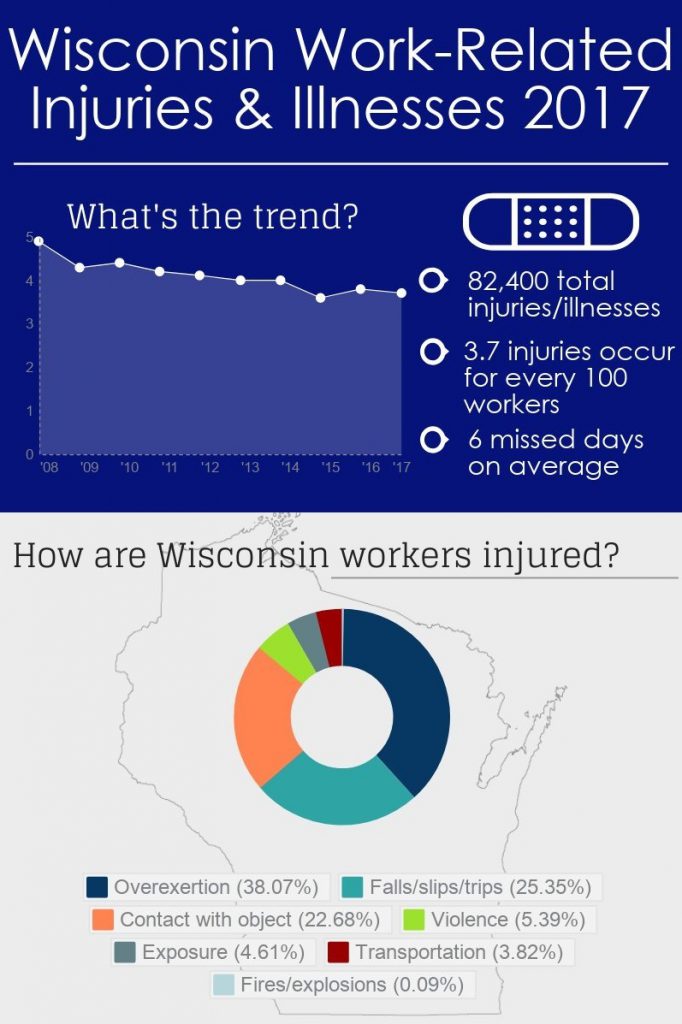 Wisconsin Work-Related Injuries & Illnesses 2017

What's the trend?

5
4
3
2
1
0
'08 '09 '10 '11 '12 '13 '14 '15 '16 '17

82,400 total injuries/illnesses

3.7 injuries occur for every 100 workers

6 missed days on average

How are Wisconsin workers injured?

Overexertion (38.07%)
Falls/slips/trips (25.35%)
Contact with object (22.68%)
Violence (5.39%)
Exposure (4.61%)
Transportation (3.82%)
Fires/explosions (0.09%)